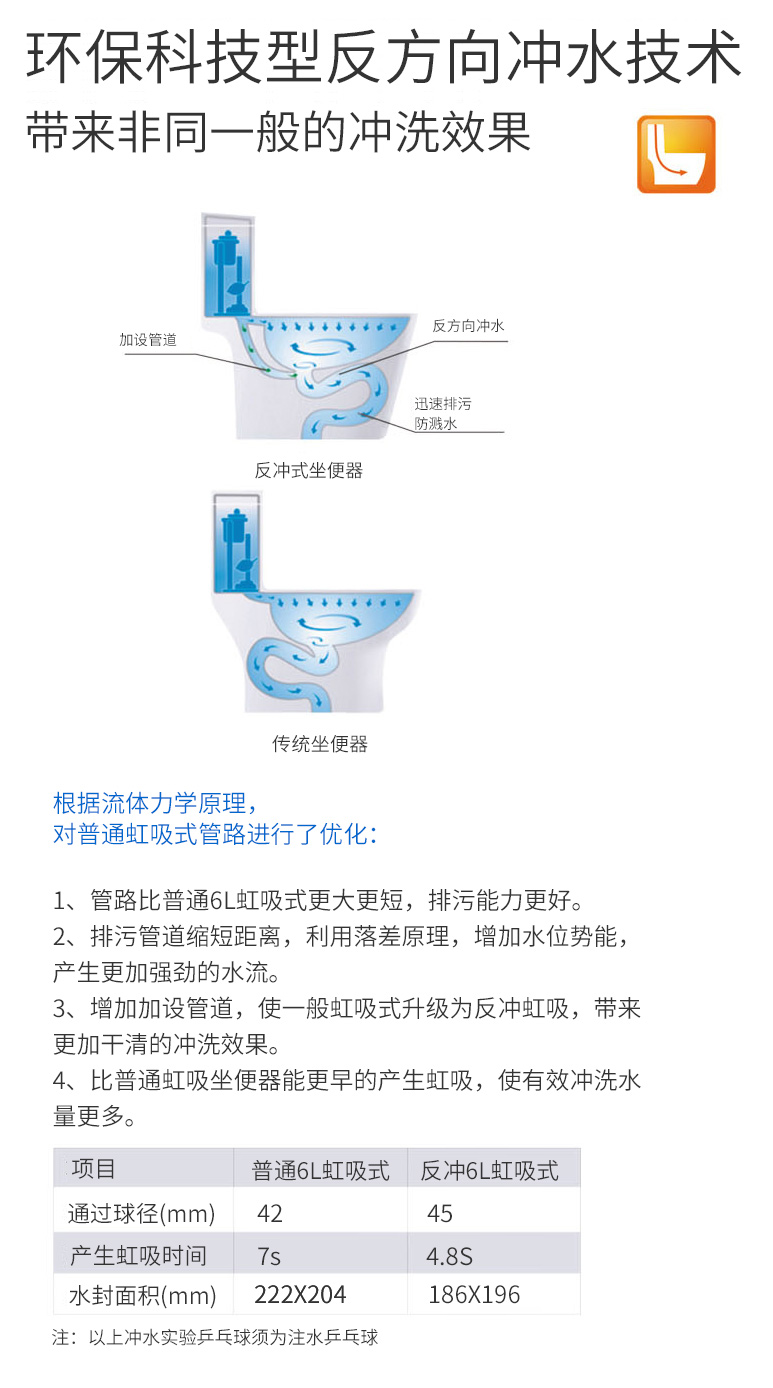 环保科技型反方向冲水技术
带来非同一般的冲洗效果

加设管道
反方向冲水
迅速排污
防溅水
反冲式坐便器

传统坐便器

根据流体力学原理，
对普通虹吸式管路进行了优化：

1、管路比普通6L虹吸式更大更短，排污能力更好。
2、排污管道缩短距离，利用落差原理，增加水位势能，产生更加强劲的水流。
3、增加加设管道，使一般虹吸式升级为反冲虹吸，带来更加干清的冲洗效果。
4、比普通虹吸坐便器能更早的产生虹吸，使有效冲洗水量更多。

| 项目 | 普通6L虹吸式 | 反冲6L虹吸式 |
|---|---|---|
| 通过球径(mm) | 42 | 45 |
| 产生虹吸时间 | 7s | 4.8S |
| 水封面积(mm) | 222X204 | 186X196 |

注：以上冲水实验乒乓球须为注水乒乓球